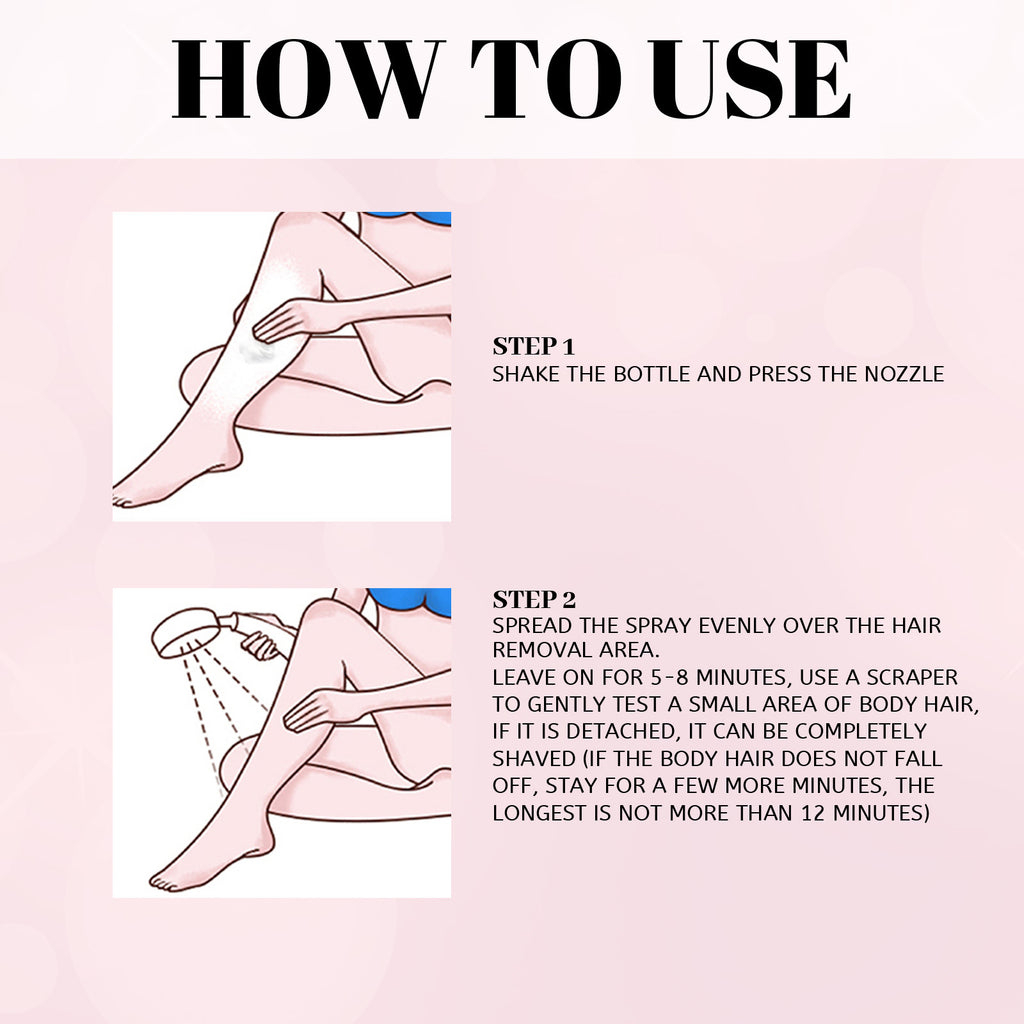 HOW TO USE

STEP 1
SHAKE THE BOTTLE AND PRESS THE NOZZLE

STEP 2
SPREAD THE SPRAY EVENLY OVER THE HAIR REMOVAL AREA.
LEAVE ON FOR 5-8 MINUTES, USE A SCRAPER TO GENTLY TEST A SMALL AREA OF BODY HAIR, IF IT IS DETACHED, IT CAN BE COMPLETELY SHAVED (IF THE BODY HAIR DOES NOT FALL OFF, STAY FOR A FEW MORE MINUTES, THE LONGEST IS NOT MORE THAN 12 MINUTES)